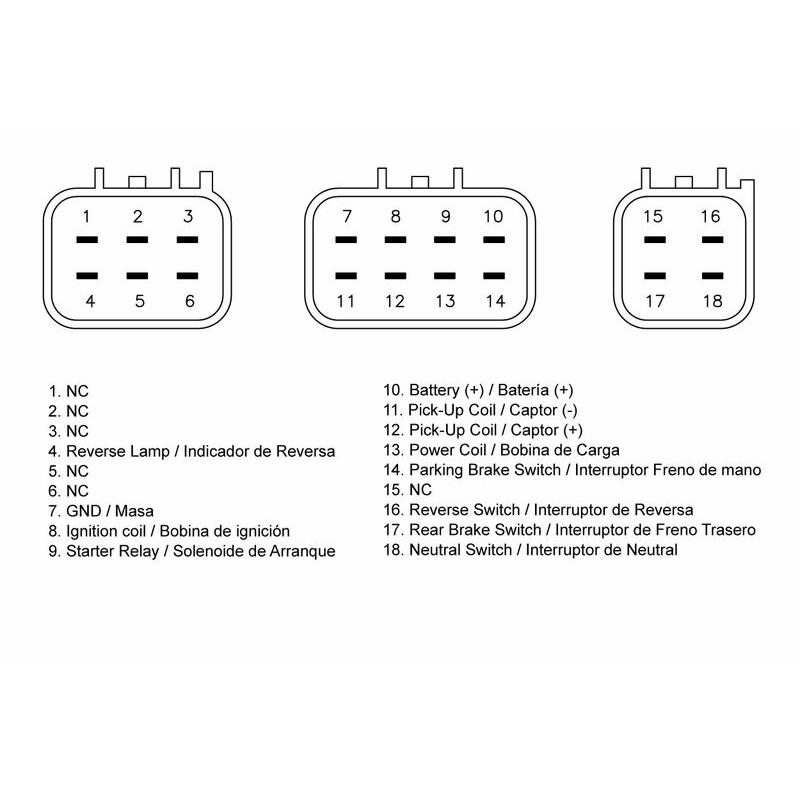 1 2 3
4 5 6

7 8 9 10
11 12 13 14

15 16
17 18

1. NC
2. NC
3. NC
4. Reverse Lamp / Indicador de Reversa
5. NC
6. NC
7. GND / Masa
8. Ignition coil / Bobina de ignición
9. Starter Relay / Solenoide de Arranque

10. Battery (+) / Batería (+)
11. Pick-Up Coil / Captor (-)
12. Pick-Up Coil / Captor (+)
13. Power Coil / Bobina de Carga
14. Parking Brake Switch / Interruptor Freno de mano
15. NC
16. Reverse Switch / Interruptor de Reversa
17. Rear Brake Switch / Interruptor de Freno Trasero
18. Neutral Switch / Interruptor de Neutral