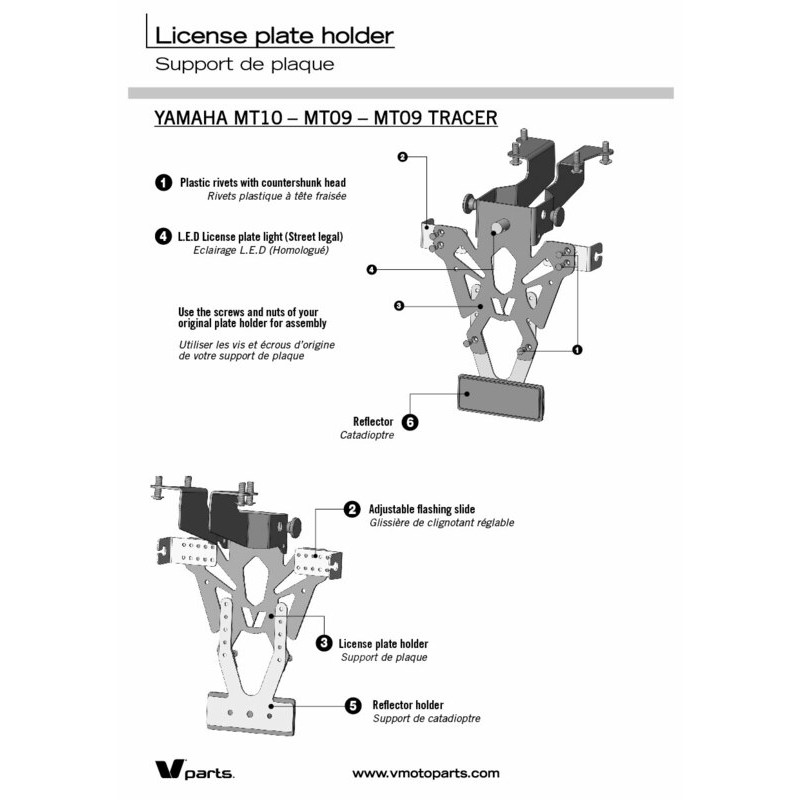 License plate holder
Support de plaque

YAMAHA MT10 – MT09 – MT09 TRACER

1 Plastic rivets with countershunk head
Rivets plastique à tête fraisée

4 L.E.D License plate light (Street legal)
Eclairage L.E.D (Homologué)

Use the screws and nuts of your original plate holder for assembly
Utiliser les vis et écrous d'origine de votre support de plaque

2
4
3
1

Reflector 6
Catadioptre

2 Adjustable flashing slide
Glissière de clignotant réglable

3 License plate holder
Support de plaque

5 Reflector holder
Support de catadioptre

V parts.

www.vmotoparts.com